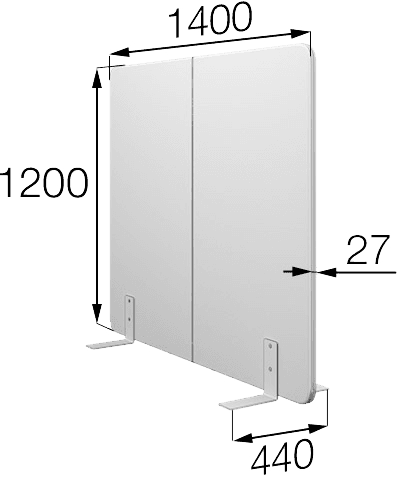 1400
1200
27
440